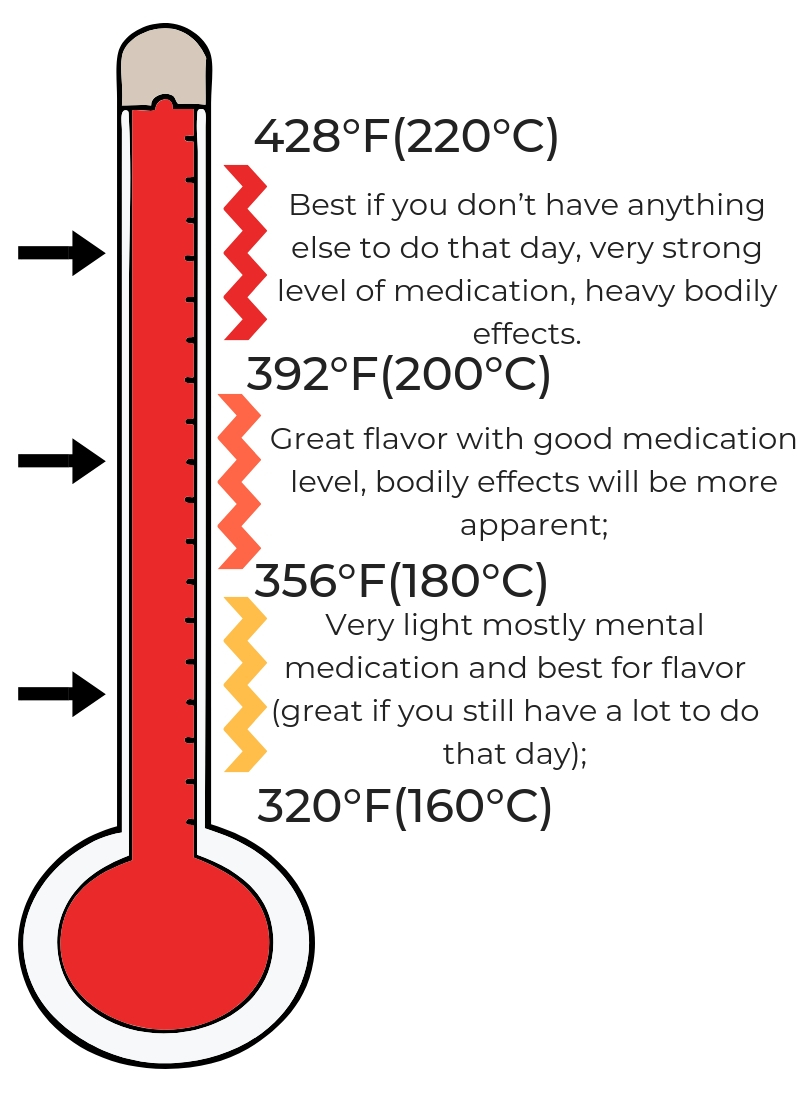 428°F(220°C)

Best if you don't have anything else to do that day, very strong level of medication, heavy bodily effects.

392°F(200°C)

Great flavor with good medication level, bodily effects will be more apparent;

356°F(180°C)

Very light mostly mental medication and best for flavor (great if you still have a lot to do that day);

320°F(160°C)